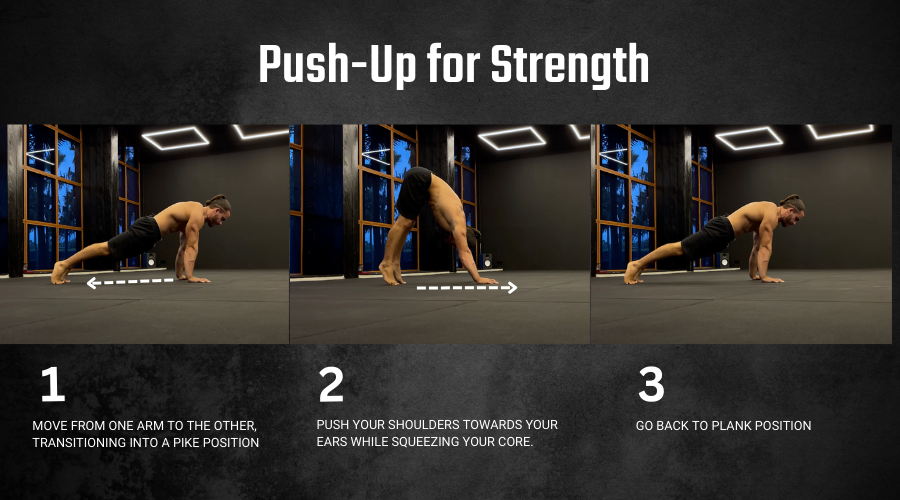 Push-Up for Strength

1

MOVE FROM ONE ARM TO THE OTHER, TRANSITIONING INTO A PIKE POSITION

2

PUSH YOUR SHOULDERS TOWARDS YOUR EARS WHILE SQUEEZING YOUR CORE.

3

GO BACK TO PLANK POSITION